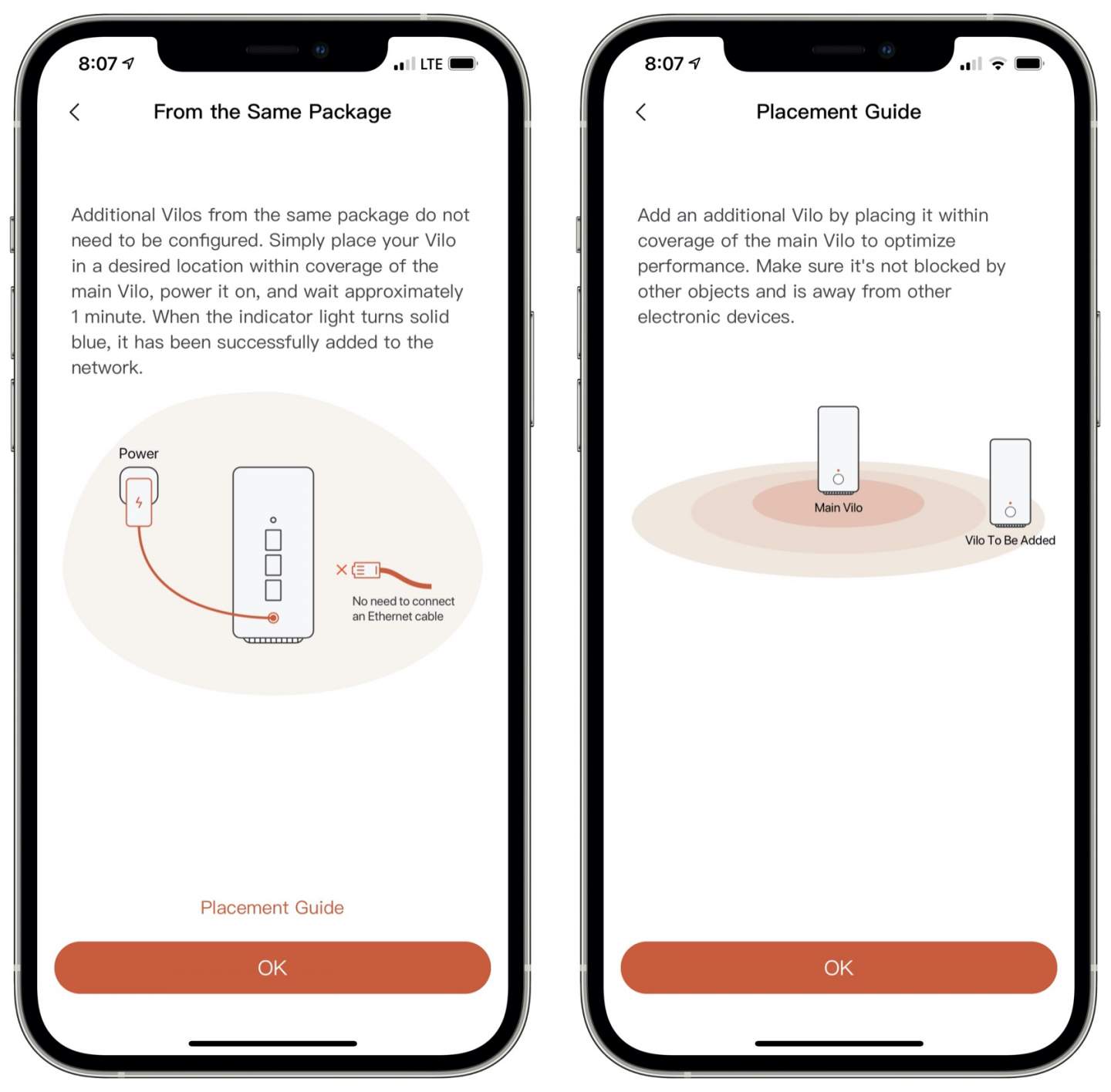 8:07 LTE

From the Same Package

Additional Vilos from the same package do not need to be configured. Simply place your Vilo in a desired location within coverage of the main Vilo, power it on, and wait approximately 1 minute. When the indicator light turns solid blue, it has been successfully added to the network.

Power

No need to connect an Ethernet cable

Placement Guide

OK

8:07

Placement Guide

Add an additional Vilo by placing it within coverage of the main Vilo to optimize performance. Make sure it's not blocked by other objects and is away from other electronic devices.

Main Vilo

Vilo To Be Added

OK