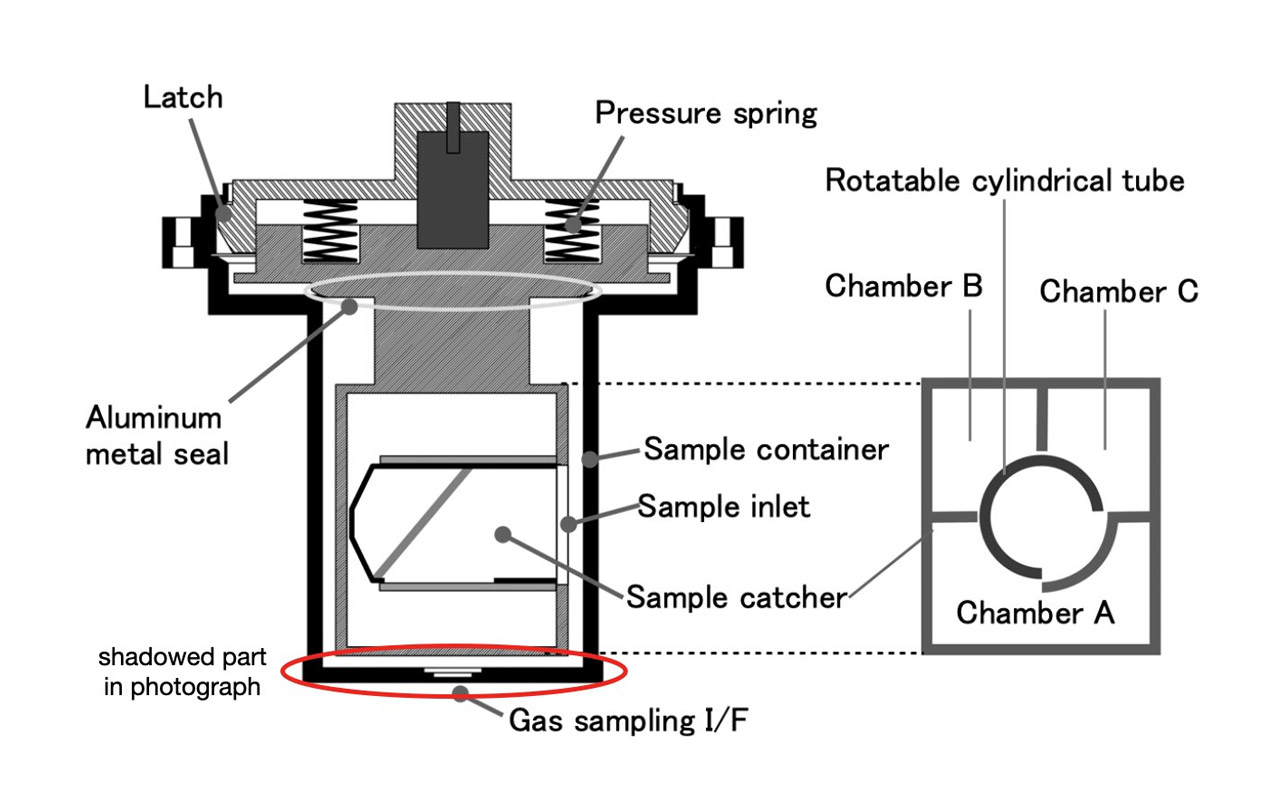 Latch

Pressure spring

Rotatable cylindrical tube

Chamber B

Chamber C

Aluminum metal seal

Sample container

Sample inlet

Sample catcher

Chamber A

shadowed part in photograph

Gas sampling I/F