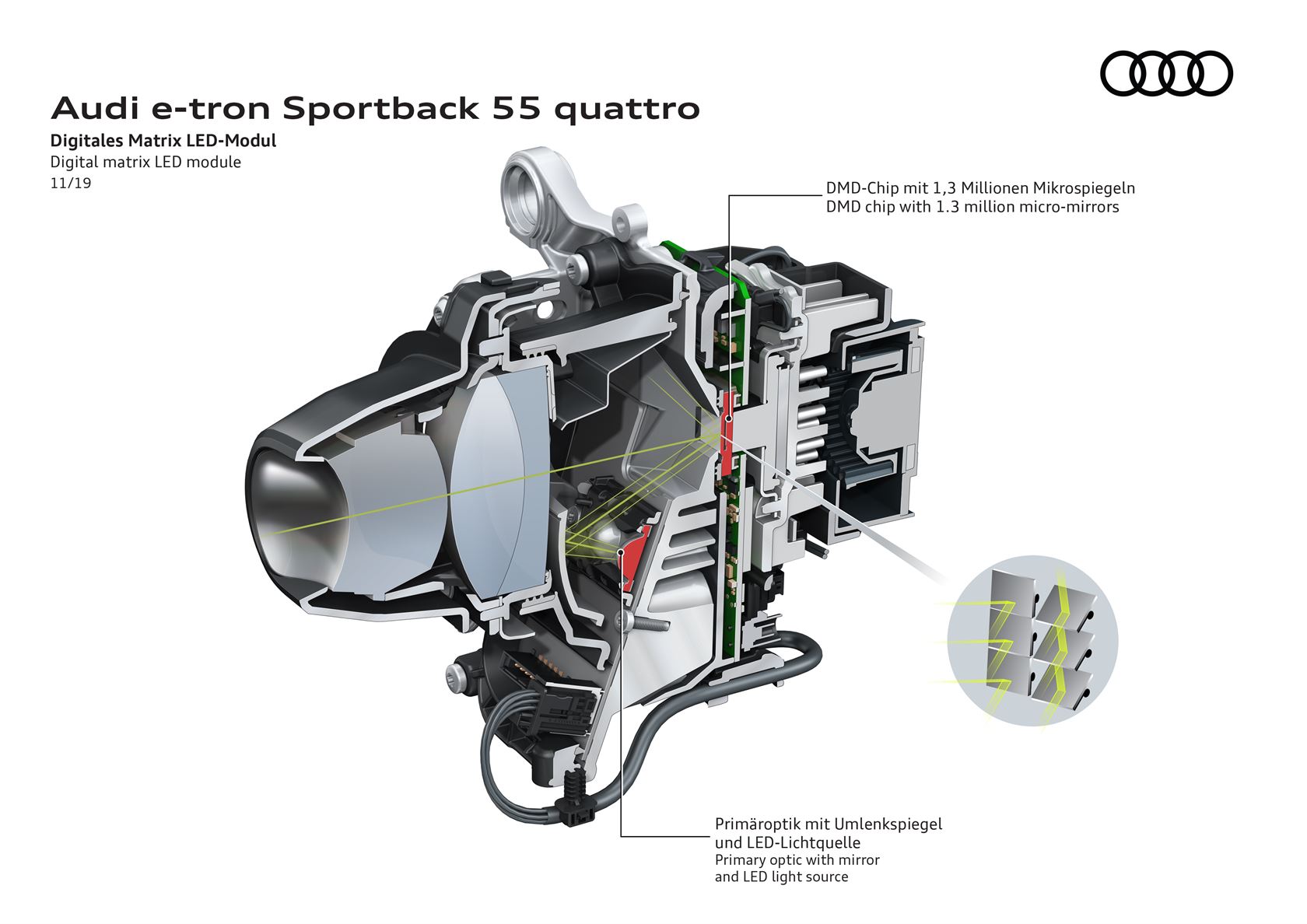 Audi e-tron Sportback 55 quattro

Digitales Matrix LED-Modul
Digital matrix LED module
11/19

DMD-Chip mit 1,3 Millionen Mikrospiegeln
DMD chip with 1.3 million micro-mirrors

Primäroptik mit Umlenkspiegel und LED-Lichtquelle
Primary optic with mirror and LED light source