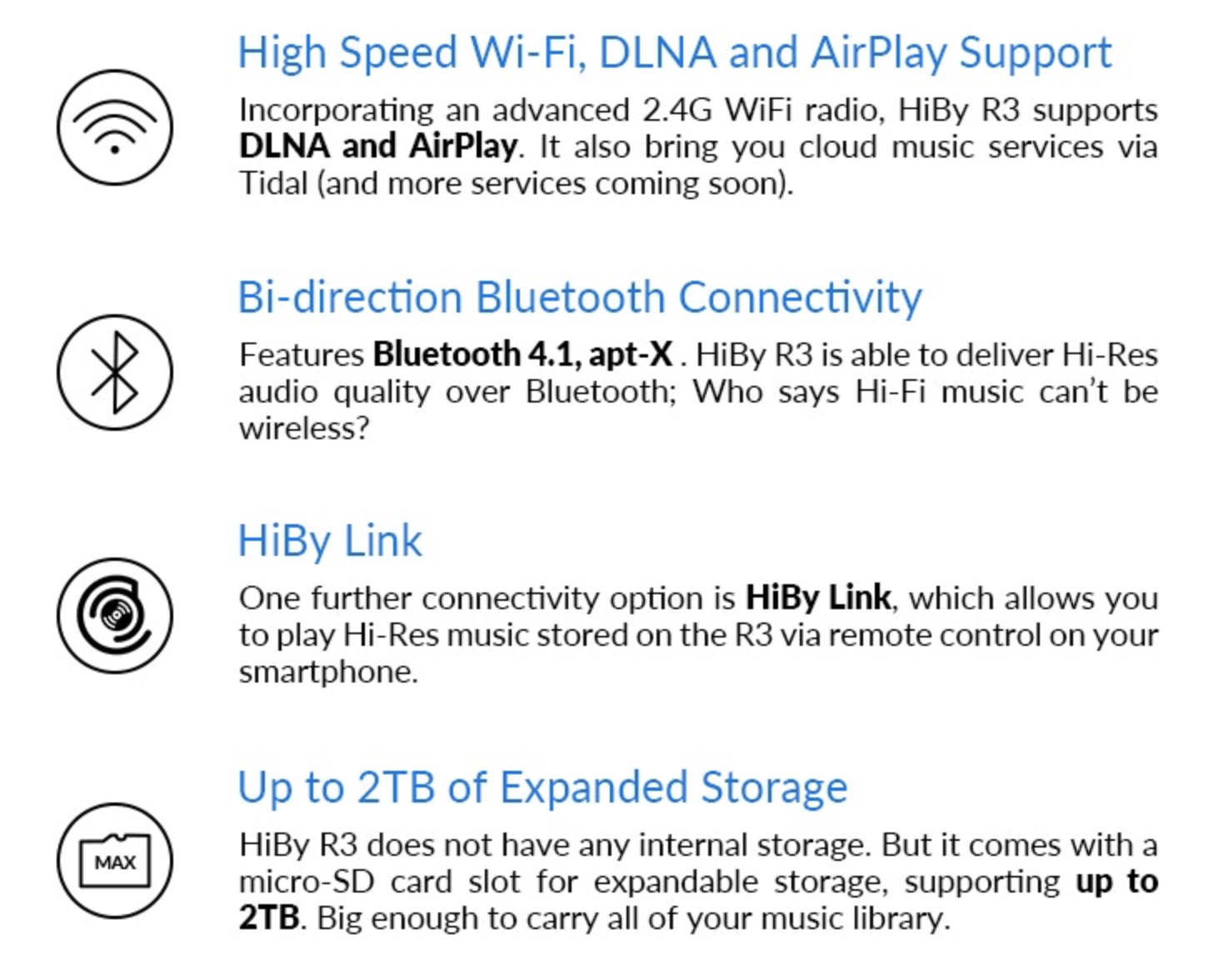 High Speed Wi-Fi, DLNA and AirPlay Support

Incorporating an advanced 2.4G WiFi radio, HiBy R3 supports DLNA and AirPlay. It also bring you cloud music services via Tidal (and more services coming soon).

Bi-direction Bluetooth Connectivity

Features Bluetooth 4.1, apt-X . HiBy R3 is able to deliver Hi-Res audio quality over Bluetooth; Who says Hi-Fi music can't be wireless?

HiBy Link

One further connectivity option is HiBy Link, which allows you to play Hi-Res music stored on the R3 via remote control on your smartphone.

Up to 2TB of Expanded Storage

MAX

HiBy R3 does not have any internal storage. But it comes with a micro-SD card slot for expandable storage, supporting up to 2TB. Big enough to carry all of your music library.