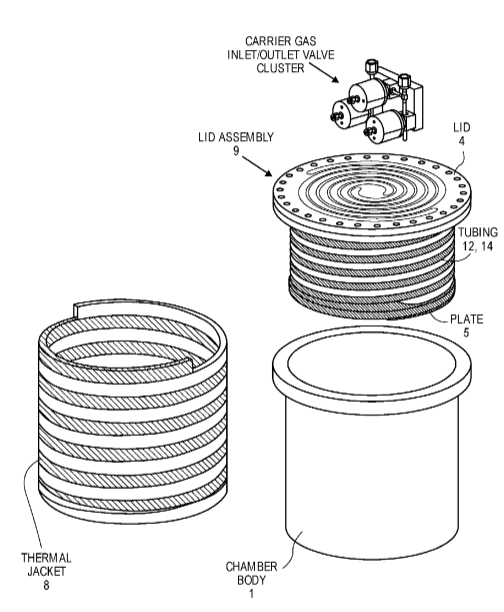 CARRIER GAS
INLET/OUTLET VALVE
CLUSTER

LID ASSEMBLY
9

LID
4

TUBING
12, 14

PLATE
5

THERMAL
JACKET
8

CHAMBER
BODY
1