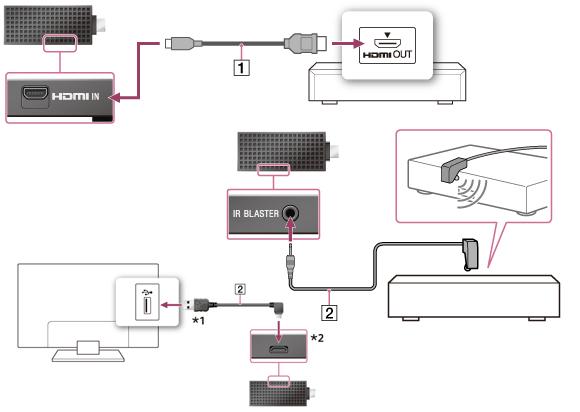 HDMI IN

1

HDMI OUT

IR BLASTER

2

2

*1

*2