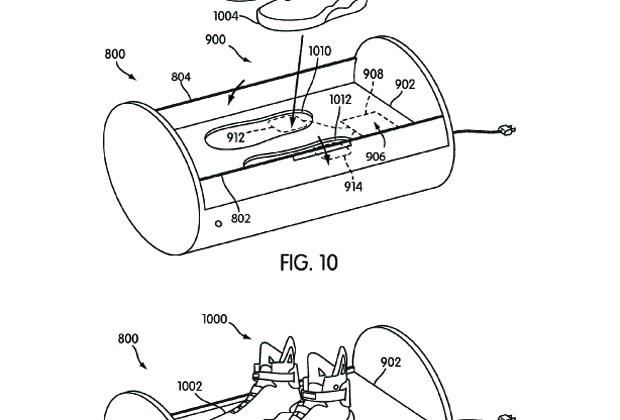 1004
800
900
1010
804
908
902
1012
912
906
914
802
FIG. 10
1000
800
902
1002