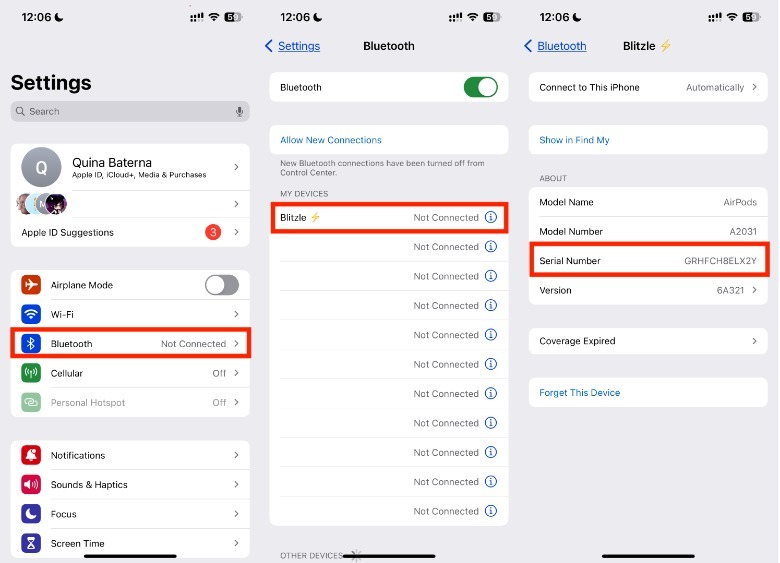 12:06 59

Settings

Search

Q Quina Baterna
Apple ID, iCloud+, Media & Purchases

M

Apple ID Suggestions 3

Airplane Mode

Wi-Fi

Bluetooth Not Connected

Cellular Off

Personal Hotspot Off

Notifications

Sounds & Haptics

Focus

Screen Time

12:06 59

Settings Bluetooth

Bluetooth

Allow New Connections

New Bluetooth connections have been turned off from Control Center.

MY DEVICES

Blitzle ⚡ Not Connected

Not Connected

Not Connected

Not Connected

Not Connected

Not Connected

Not Connected

Not Connected

Not Connected

Not Connected

Not Connected

OTHER DEVICES

12:06 59

Bluetooth Blitzle ⚡

Connect to This iPhone Automatically

Show in Find My

ABOUT

Model Name AirPods

Model Number A2031

Serial Number GRHFCH8ELX2Y

Version 6A321

Coverage Expired

Forget This Device