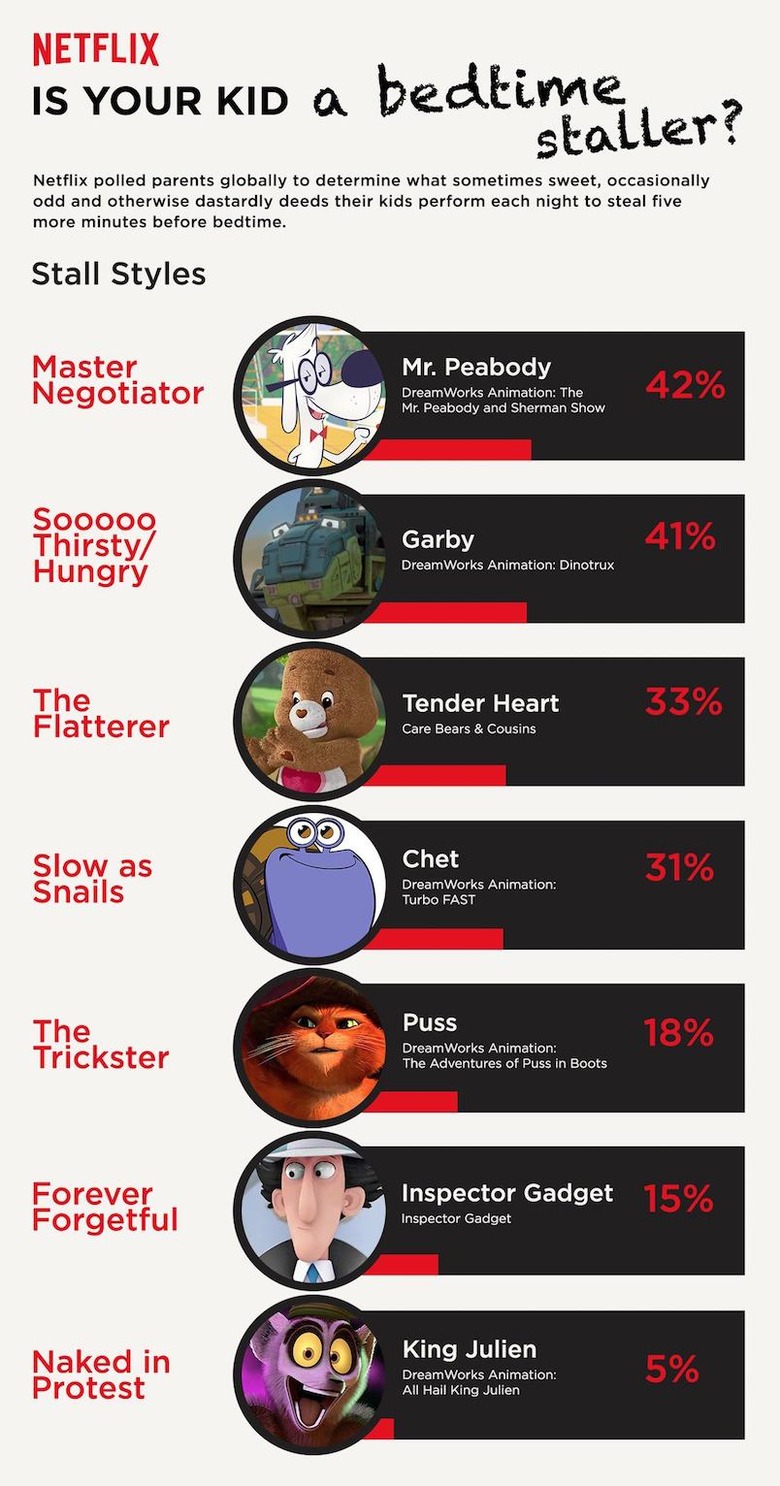 NETFLIX
IS YOUR KID a bedtime staller?

Netflix polled parents globally to determine what sometimes sweet, occasionally odd and otherwise dastardly deeds their kids perform each night to steal five more minutes before bedtime.

Stall Styles

Master Negotiator
Mr. Peabody
DreamWorks Animation: The Mr. Peabody and Sherman Show
42%

Sooooo Thirsty/ Hungry
Garby
DreamWorks Animation: Dinotrux
41%

The Flatterer
Tender Heart
Care Bears & Cousins
33%

Slow as Snails
Chet
DreamWorks Animation: Turbo FAST
31%

The Trickster
Puss
DreamWorks Animation: The Adventures of Puss in Boots
18%

Forever Forgetful
Inspector Gadget
Inspector Gadget
15%

Naked in Protest
King Julien
DreamWorks Animation: All Hail King Julien
5%