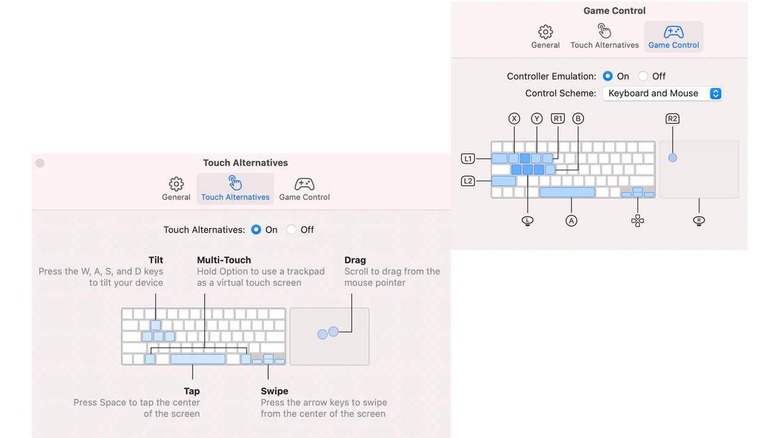 Game Control

General Touch Alternatives Game Control

Controller Emulation: On Off

Control Scheme: Keyboard and Mouse

X Y R1 B R2

L1

L2

L A R

Touch Alternatives

General Touch Alternatives Game Control

Touch Alternatives: On Off

Tilt
Press the W, A, S, and D keys to tilt your device

Multi-Touch
Hold Option to use a trackpad as a virtual touch screen

Drag
Scroll to drag from the mouse pointer

Tap
Press Space to tap the center of the screen

Swipe
Press the arrow keys to swipe from the center of the screen