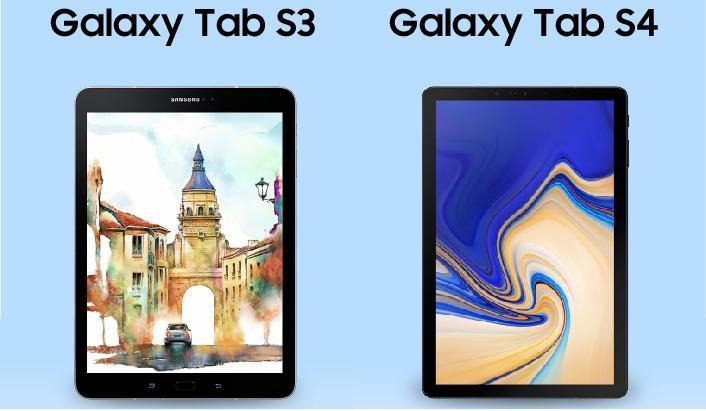 Galaxy Tab S3

Galaxy Tab S4

SAMSUNG