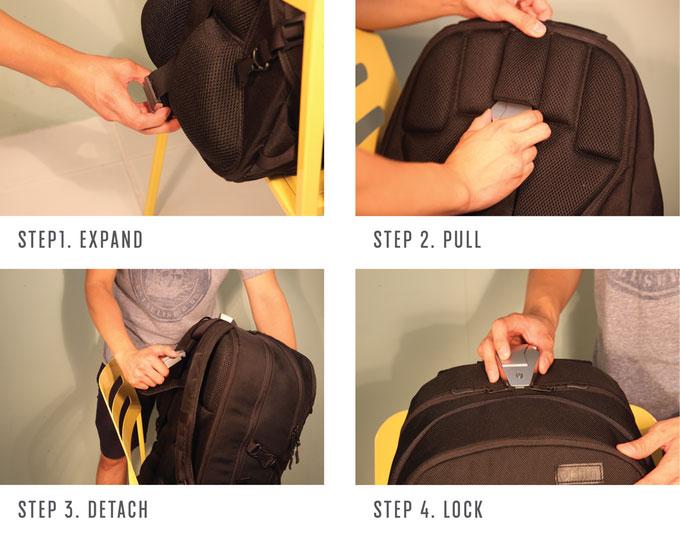 STEP1. EXPAND

STEP 2. PULL

STEP 3. DETACH

STEP 4. LOCK