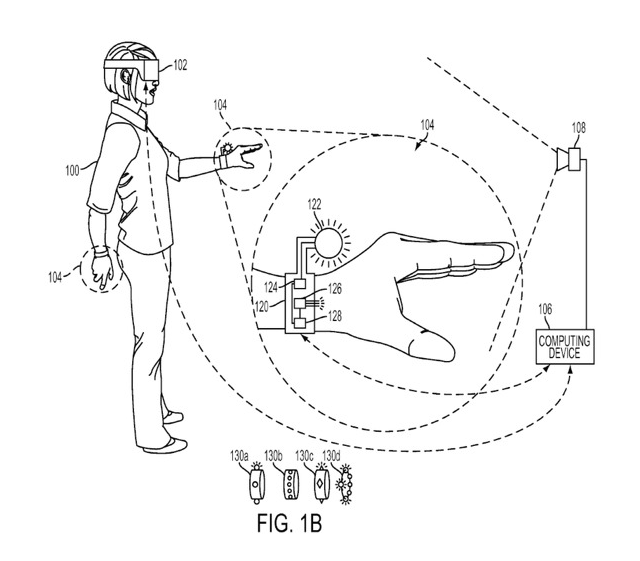 102
104
104
108
100
122
104
124
126
120
128
106
COMPUTING DEVICE
130a
130b
130c
130d
FIG. 1B