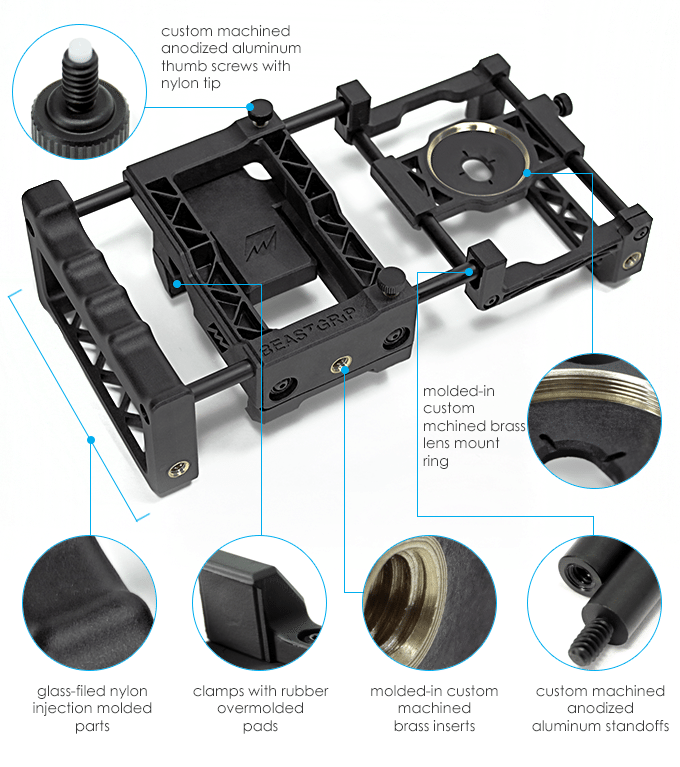 custom machined anodized aluminum thumb screws with nylon tip

BEASTGRIP

molded-in custom mchined brass lens mount ring

glass-filed nylon injection molded parts

clamps with rubber overmolded pads

molded-in custom machined brass inserts

custom machined anodized aluminum standoffs