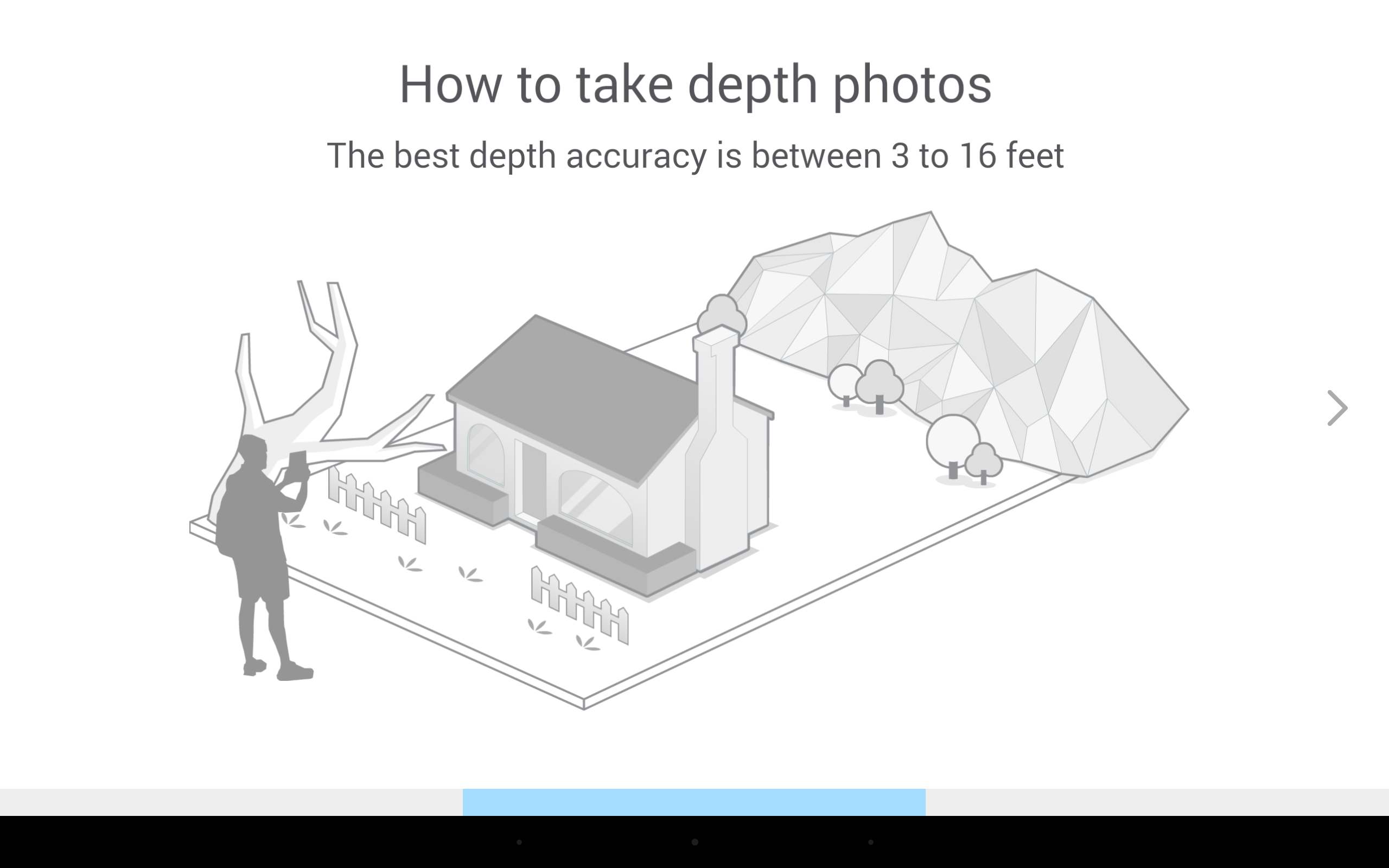 How to take depth photos

The best depth accuracy is between 3 to 16 feet