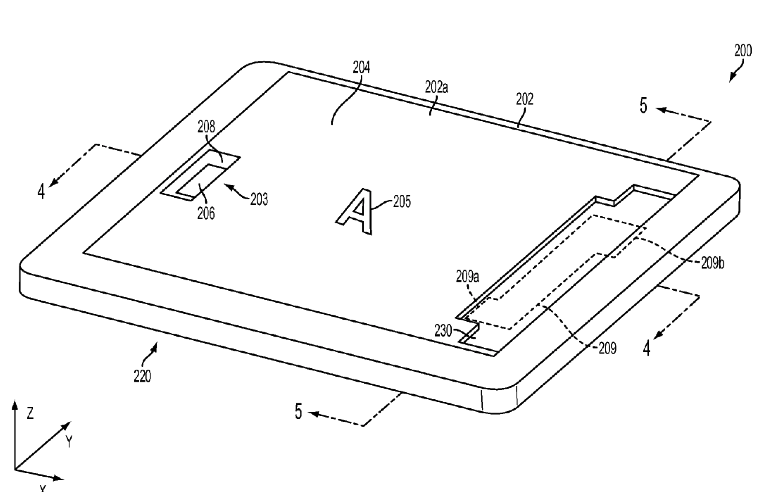 200
204
202a
202
5
208
4
203
206
A
205
209a
209b
230
209
4
220
5
Z
Y
X