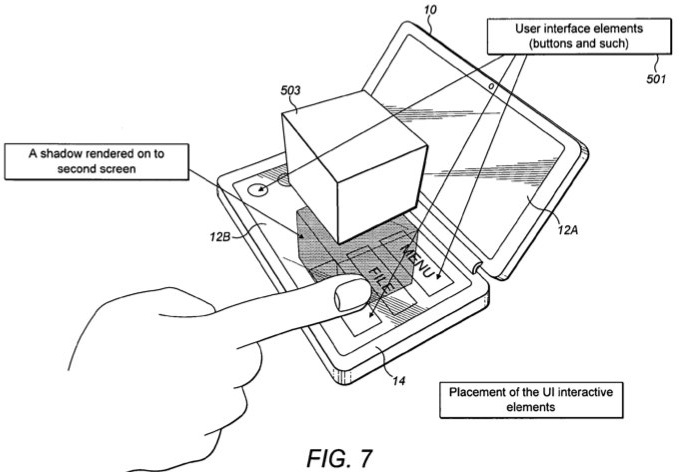 10

User interface elements (buttons and such)

501

503

A shadow rendered on to second screen

12B

12A

MENU

FILE

14

Placement of the UI interactive elements

FIG. 7