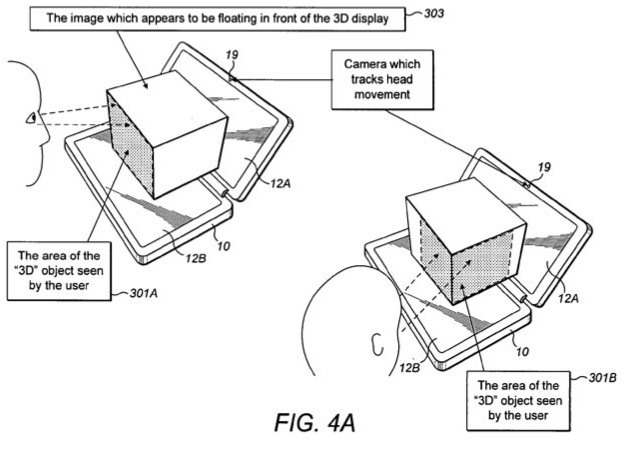 The image which appears to be floating in front of the 3D display

303

19

Camera which tracks head movement

12A

10

12B

The area of the "3D" object seen by the user

301A

19

12A

10

12B

The area of the "3D" object seen by the user

301B

FIG. 4A