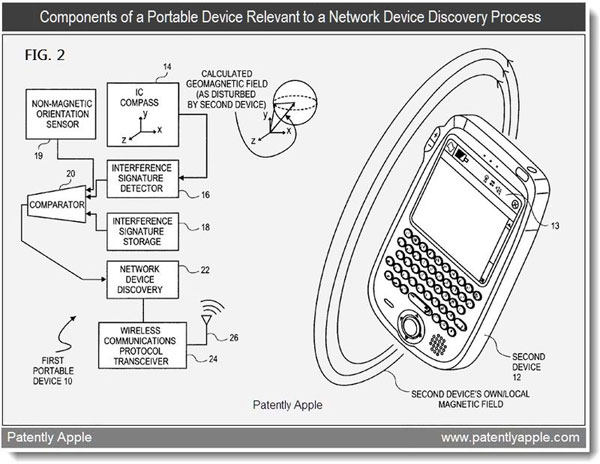 Components of a Portable Device Relevant to a Network Device Discovery Process

FIG. 2

NON-MAGNETIC ORIENTATION SENSOR

19

14

IC COMPASS

y

x

z

CALCULATED GEOMAGNETIC FIELD (AS DISTURBED BY SECOND DEVICE)

y

x

z

20

COMPARATOR

INTERFERENCE SIGNATURE DETECTOR

16

INTERFERENCE SIGNATURE STORAGE

18

NETWORK DEVICE DISCOVERY

22

WIRELESS COMMUNICATIONS PROTOCOL TRANSCEIVER

26

24

FIRST PORTABLE DEVICE 10

13

SECOND DEVICE 12

SECOND DEVICE'S OWN/LOCAL MAGNETIC FIELD

Patently Apple

Patently Apple

www.patentlyapple.com