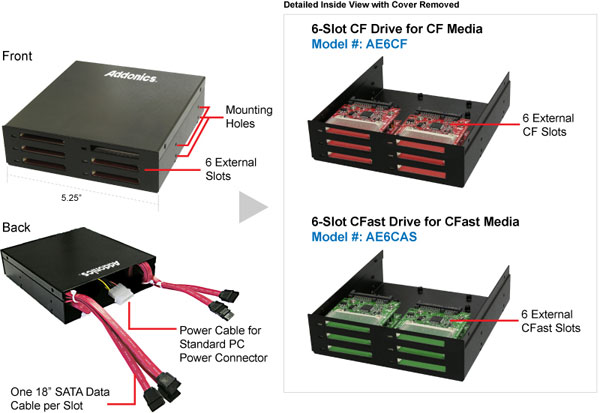 Front

Addonics

Mounting Holes

6 External Slots

5.25"

Back

Addonics

Power Cable for Standard PC Power Connector

One 18" SATA Data Cable per Slot

Detailed Inside View with Cover Removed

6-Slot CF Drive for CF Media
Model #: AE6CF

6 External CF Slots

6-Slot CFast Drive for CFast Media
Model #: AE6CAS

6 External CFast Slots