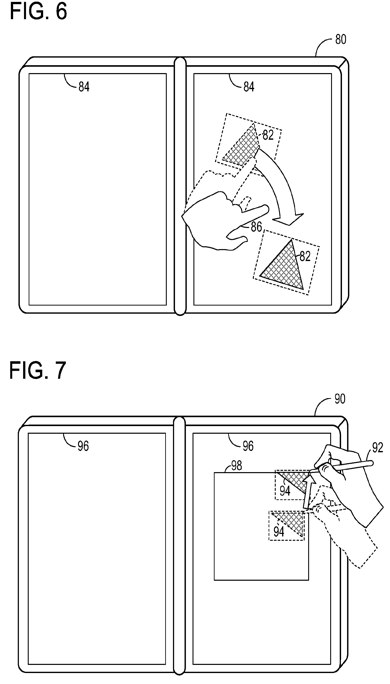 FIG. 6

80

84

84

82

86

82

FIG. 7

90

96

96

92

98

94

94