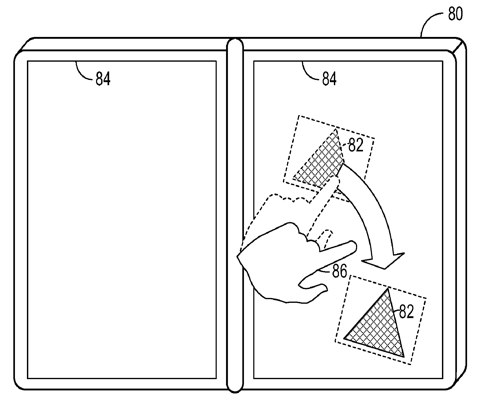 80
84
84
82
86
82