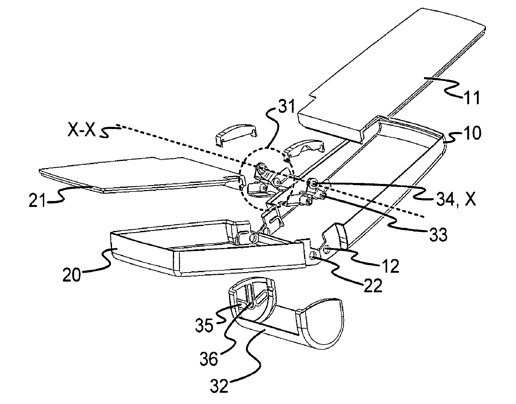 11
31
X-X
10
21
34, X
33
20
12
22
35
36
32