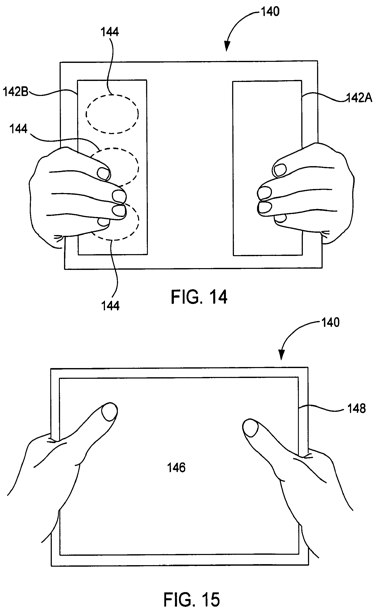 140

144

142B

142A

144

144

FIG. 14

140

148

146

FIG. 15