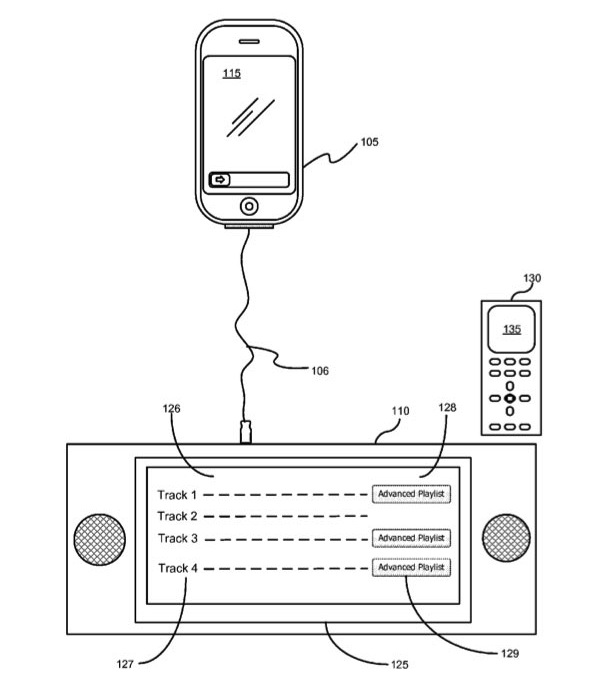 115

105

130

135

106

126

110

128

Track 1

Advanced Playlist

Track 2

Track 3

Advanced Playlist

Track 4

Advanced Playlist

127

125

129