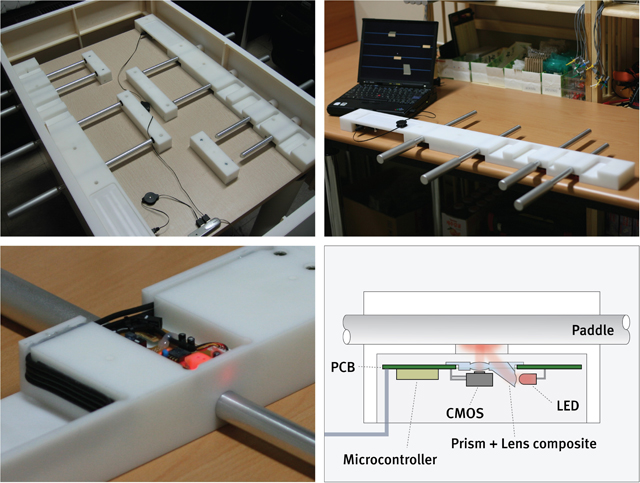 Paddle
PCB
LED
CMOS
Prism + Lens composite
Microcontroller