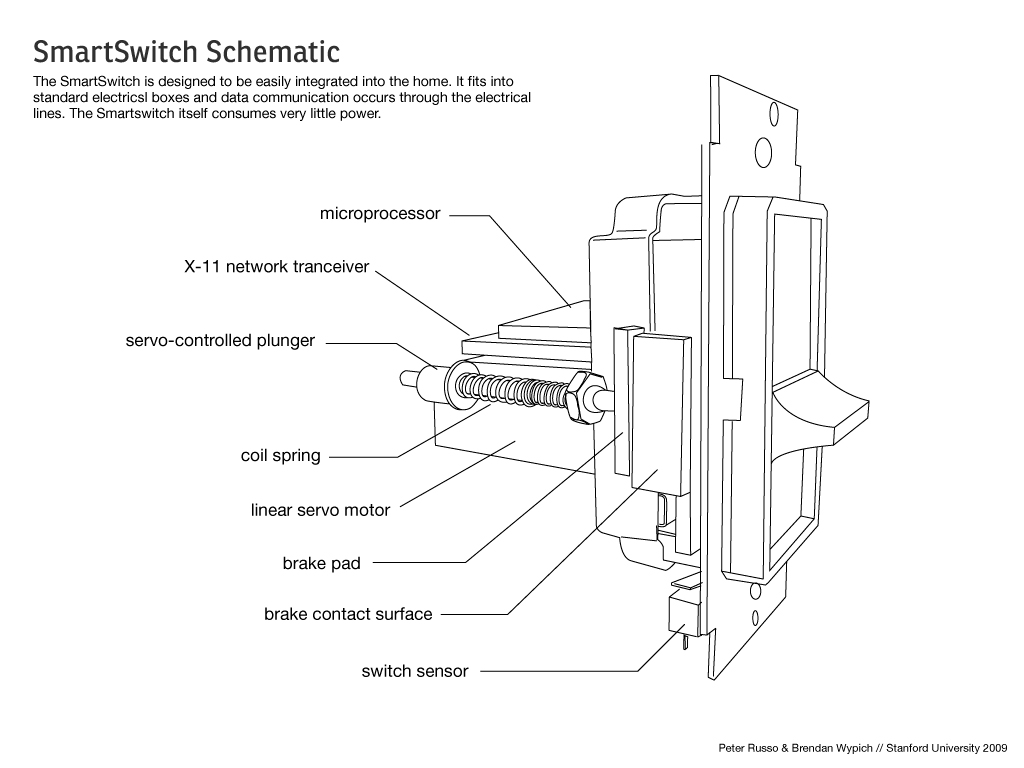 SmartSwitch Schematic

The SmartSwitch is designed to be easily integrated into the home. It fits into standard electricsl boxes and data communication occurs through the electrical lines. The Smartswitch itself consumes very little power.

microprocessor

X-11 network tranceiver

servo-controlled plunger

coil spring

linear servo motor

brake pad

brake contact surface

switch sensor

Peter Russo & Brendan Wypich // Stanford University 2009