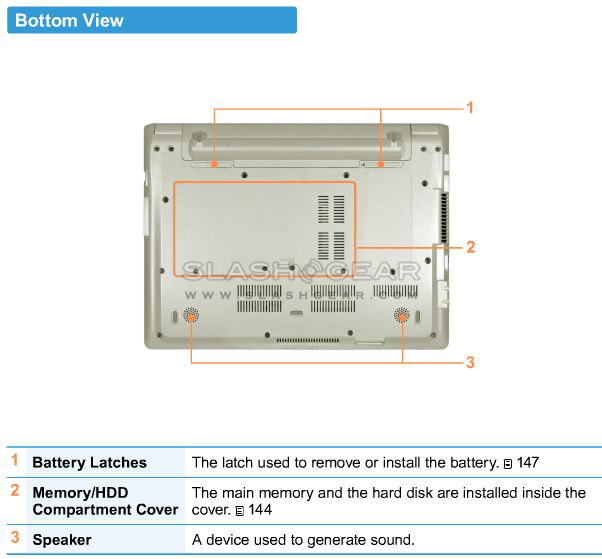 Bottom View

1

2

SLASHGEAR
WWW.SLASHGEAR.COM

3

| 1 | Battery Latches | The latch used to remove or install the battery. 147 |
|---|---|---|
| 2 | Memory/HDD Compartment Cover | The main memory and the hard disk are installed inside the cover. 144 |
| 3 | Speaker | A device used to generate sound. |