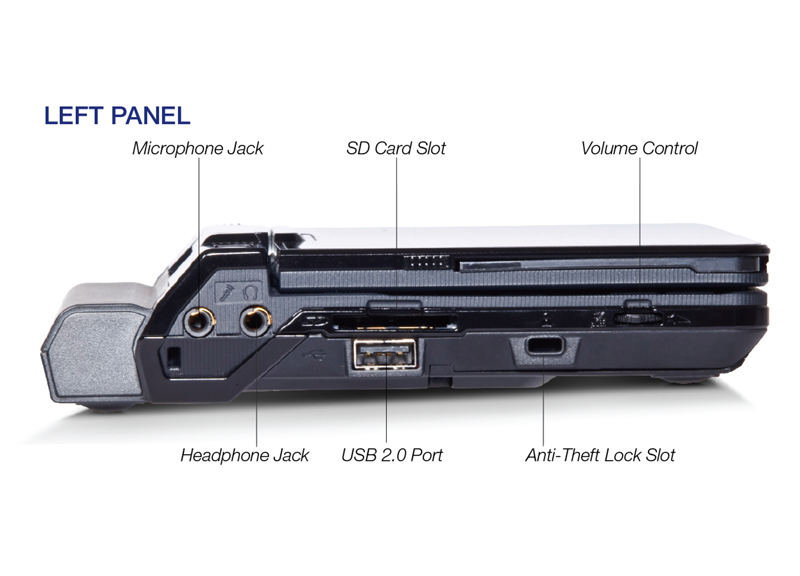 LEFT PANEL

Microphone Jack

SD Card Slot

Volume Control

Headphone Jack

USB 2.0 Port

Anti-Theft Lock Slot