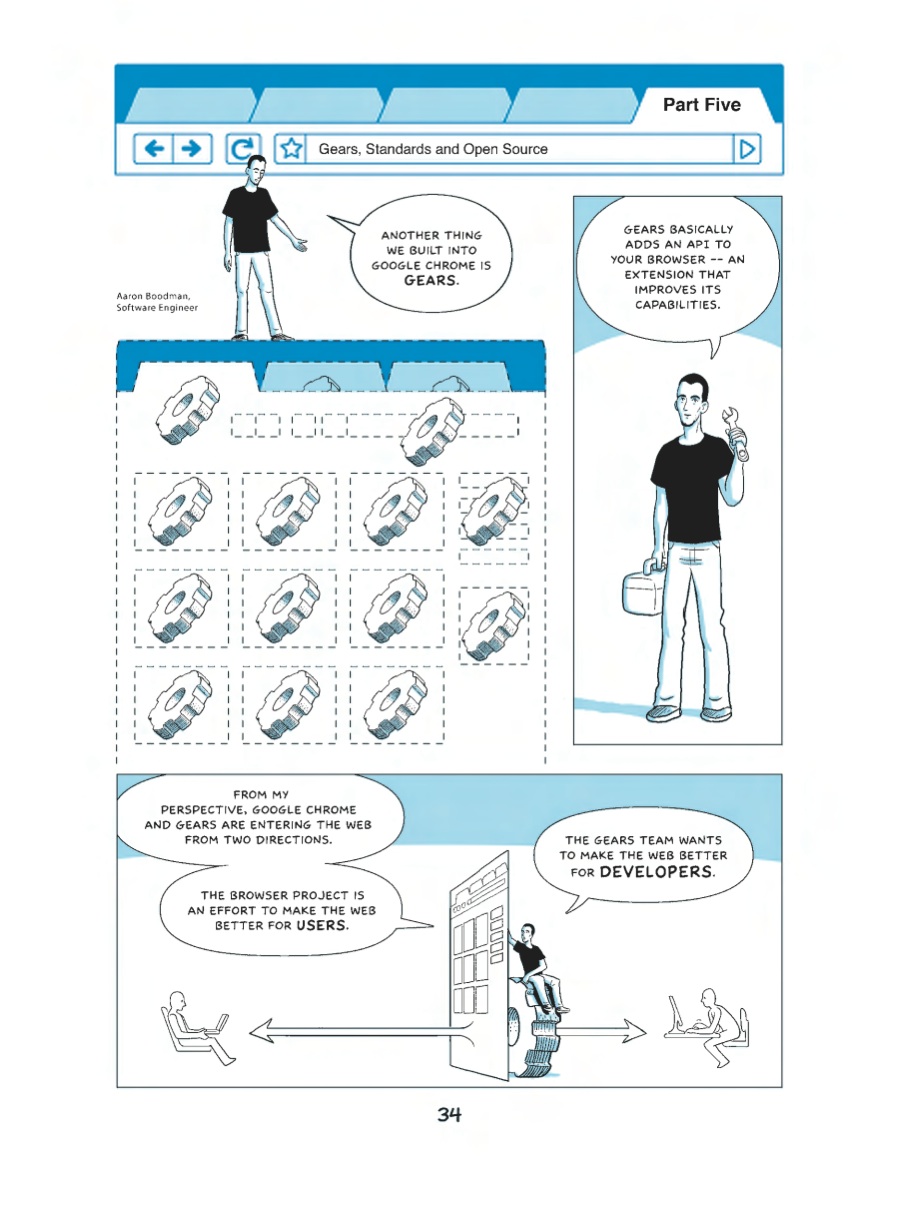 Part Five

Gears, Standards and Open Source

Aaron Boodman, Software Engineer

ANOTHER THING WE BUILT INTO GOOGLE CHROME IS GEARS.

GEARS BASICALLY ADDS AN API TO YOUR BROWSER -- AN EXTENSION THAT IMPROVES ITS CAPABILITIES.

FROM MY PERSPECTIVE, GOOGLE CHROME AND GEARS ARE ENTERING THE WEB FROM TWO DIRECTIONS.

THE BROWSER PROJECT IS AN EFFORT TO MAKE THE WEB BETTER FOR USERS.

THE GEARS TEAM WANTS TO MAKE THE WEB BETTER FOR DEVELOPERS.

34