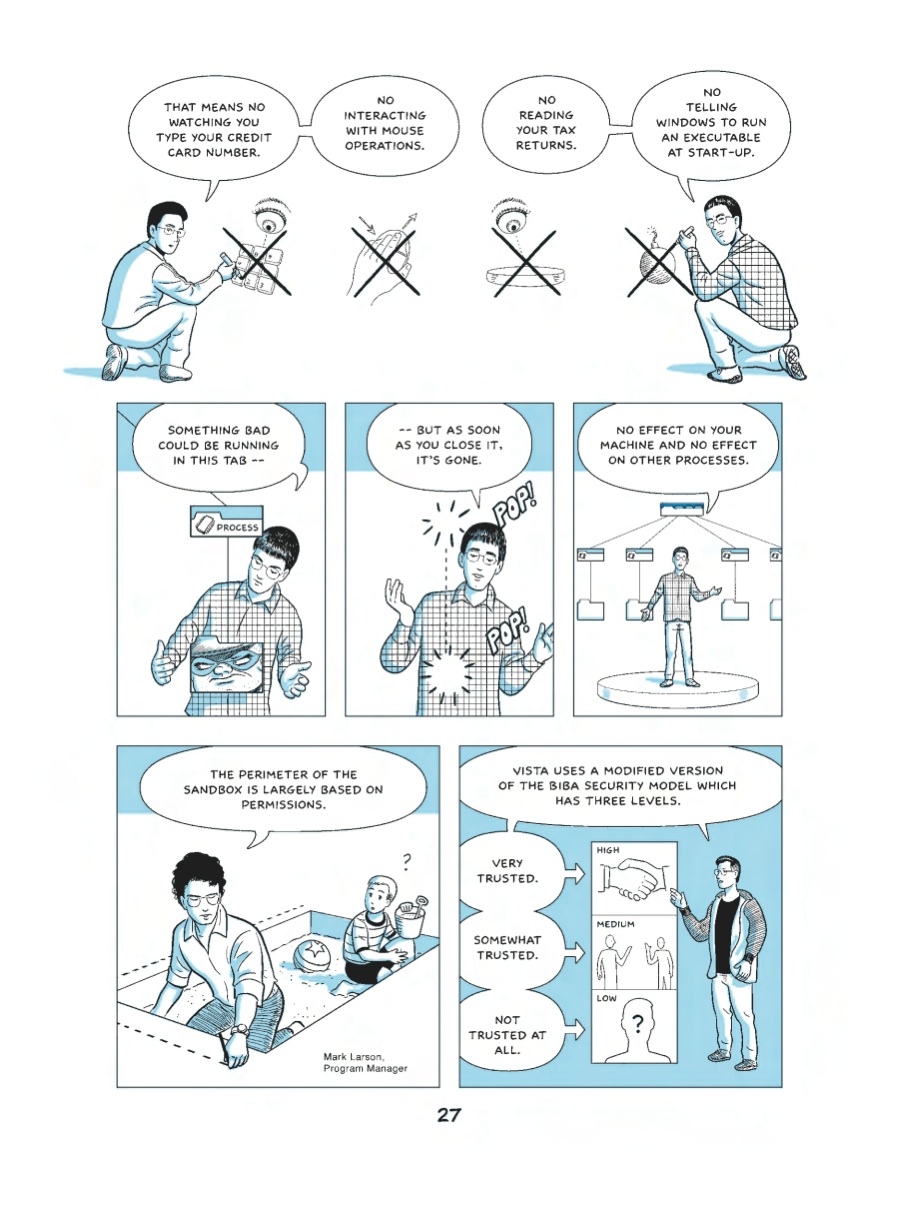 THAT MEANS NO WATCHING YOU TYPE YOUR CREDIT CARD NUMBER.

NO INTERACTING WITH MOUSE OPERATIONS.

NO READING YOUR TAX RETURNS.

NO TELLING WINDOWS TO RUN AN EXECUTABLE AT START-UP.

SOMETHING BAD COULD BE RUNNING IN THIS TAB --

PROCESS

-- BUT AS SOON AS YOU CLOSE IT, IT'S GONE.

POP!

POP!

NO EFFECT ON YOUR MACHINE AND NO EFFECT ON OTHER PROCESSES.

THE PERIMETER OF THE SANDBOX IS LARGELY BASED ON PERMISSIONS.

?

Mark Larson, Program Manager

VISTA USES A MODIFIED VERSION OF THE BIBA SECURITY MODEL WHICH HAS THREE LEVELS.

VERY TRUSTED.

HIGH

SOMEWHAT TRUSTED.

MEDIUM

NOT TRUSTED AT ALL.

LOW

?

27