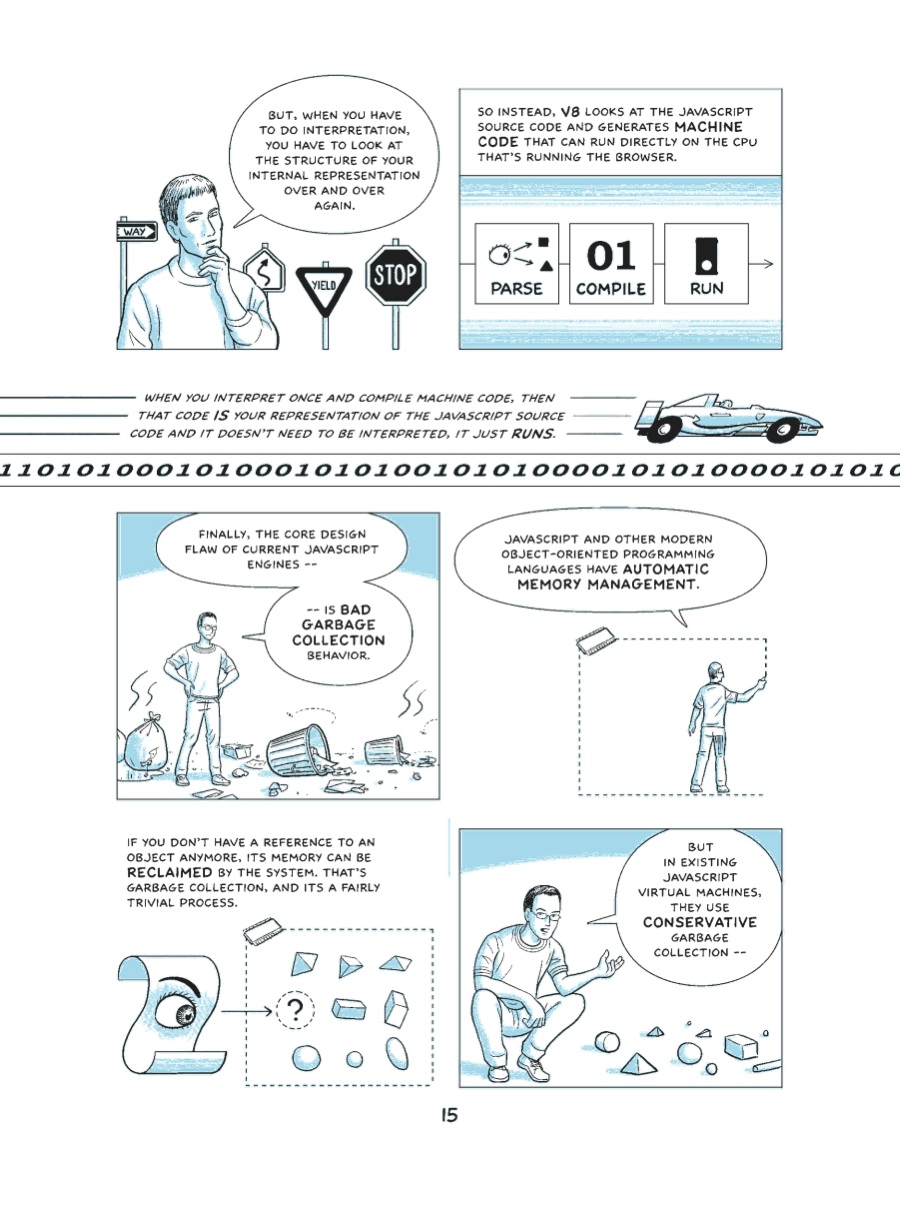 BUT, WHEN YOU HAVE TO DO INTERPRETATION, YOU HAVE TO LOOK AT THE STRUCTURE OF YOUR INTERNAL REPRESENTATION OVER AND OVER AGAIN.

WAY

YIELD

STOP

SO INSTEAD, V8 LOOKS AT THE JAVASCRIPT SOURCE CODE AND GENERATES MACHINE CODE THAT CAN RUN DIRECTLY ON THE CPU THAT'S RUNNING THE BROWSER.

PARSE

01

COMPILE

RUN

WHEN YOU INTERPRET ONCE AND COMPILE MACHINE CODE, THEN THAT CODE IS YOUR REPRESENTATION OF THE JAVASCRIPT SOURCE CODE AND IT DOESN'T NEED TO BE INTERPRETED, IT JUST RUNS.

1101010001010001010100101010000101010000101010

FINALLY, THE CORE DESIGN FLAW OF CURRENT JAVASCRIPT ENGINES --

-- IS BAD GARBAGE COLLECTION BEHAVIOR.

JAVASCRIPT AND OTHER MODERN OBJECT-ORIENTED PROGRAMMING LANGUAGES HAVE AUTOMATIC MEMORY MANAGEMENT.

IF YOU DON'T HAVE A REFERENCE TO AN OBJECT ANYMORE, ITS MEMORY CAN BE RECLAIMED BY THE SYSTEM. THAT'S GARBAGE COLLECTION, AND ITS A FAIRLY TRIVIAL PROCESS.

?

BUT IN EXISTING JAVASCRIPT VIRTUAL MACHINES, THEY USE CONSERVATIVE GARBAGE COLLECTION --

15