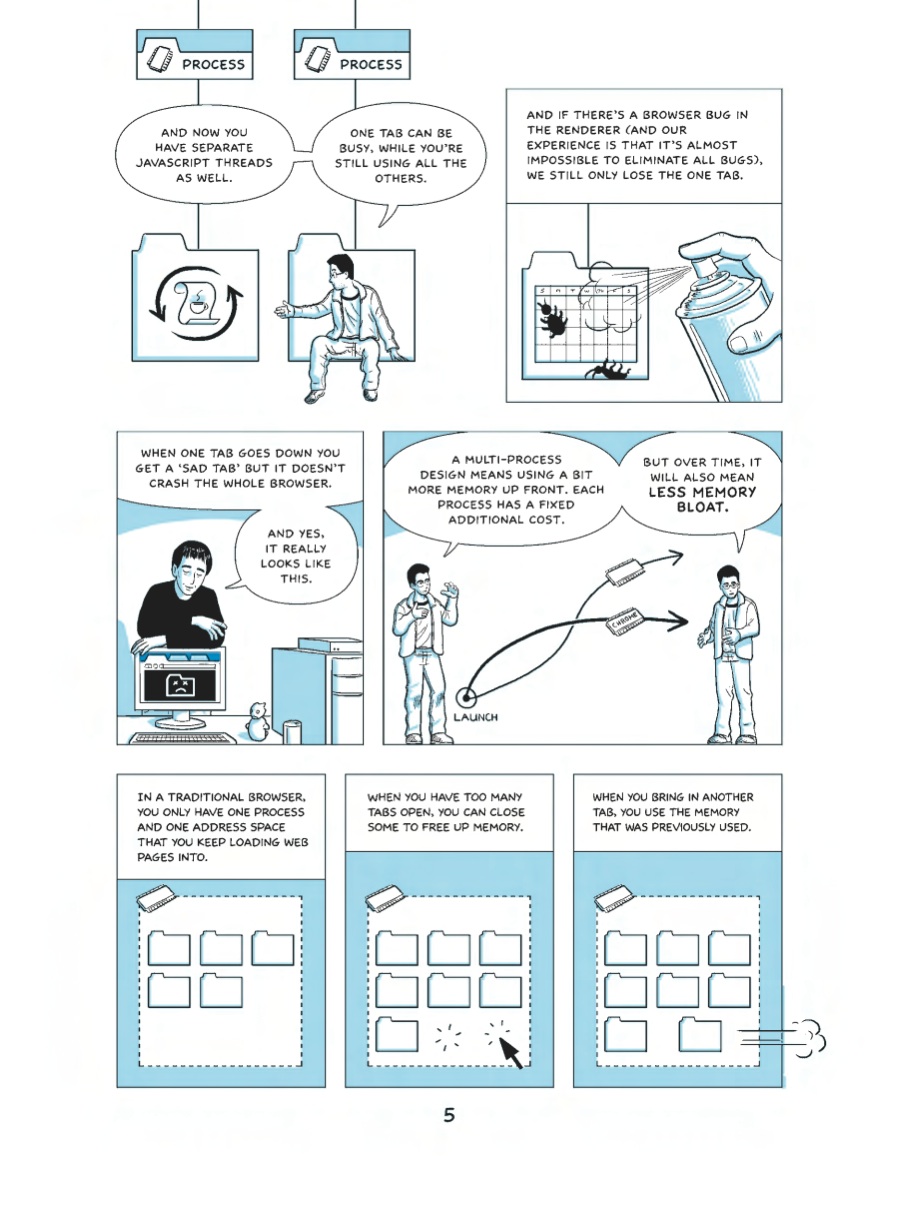 PROCESS

PROCESS

AND NOW YOU HAVE SEPARATE JAVASCRIPT THREADS AS WELL.

ONE TAB CAN BE BUSY, WHILE YOU'RE STILL USING ALL THE OTHERS.

AND IF THERE'S A BROWSER BUG IN THE RENDERER (AND OUR EXPERIENCE IS THAT IT'S ALMOST IMPOSSIBLE TO ELIMINATE ALL BUGS), WE STILL ONLY LOSE THE ONE TAB.

WHEN ONE TAB GOES DOWN YOU GET A 'SAD TAB' BUT IT DOESN'T CRASH THE WHOLE BROWSER.

AND YES, IT REALLY LOOKS LIKE THIS.

A MULTI-PROCESS DESIGN MEANS USING A BIT MORE MEMORY UP FRONT. EACH PROCESS HAS A FIXED ADDITIONAL COST.

BUT OVER TIME, IT WILL ALSO MEAN LESS MEMORY BLOAT.

CHROME

LAUNCH

IN A TRADITIONAL BROWSER, YOU ONLY HAVE ONE PROCESS AND ONE ADDRESS SPACE THAT YOU KEEP LOADING WEB PAGES INTO.

WHEN YOU HAVE TOO MANY TABS OPEN, YOU CAN CLOSE SOME TO FREE UP MEMORY.

WHEN YOU BRING IN ANOTHER TAB, YOU USE THE MEMORY THAT WAS PREVIOUSLY USED.

5